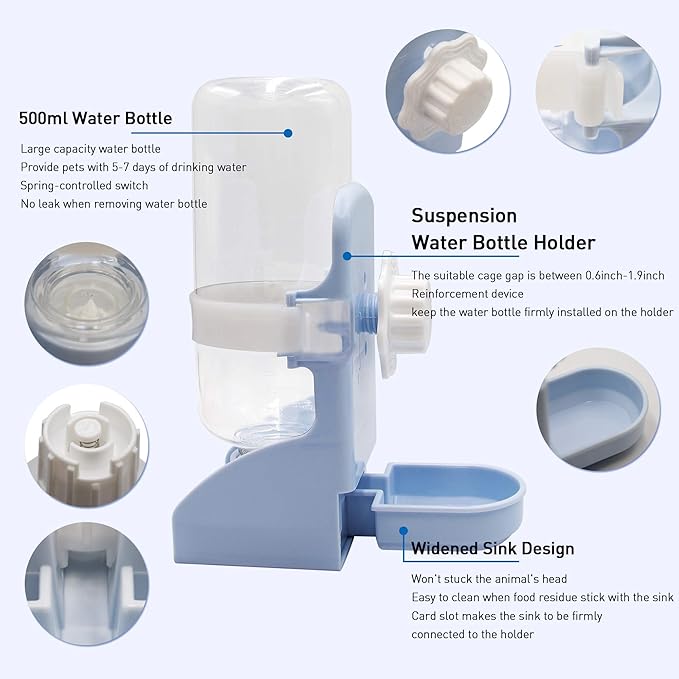 500ml Water Bottle

Large capacity water bottle
Provide pets with 5-7 days of drinking water
Spring-controlled switch
No leak when removing water bottle

Suspension Water Bottle Holder

The suitable cage gap is between 0.6inch-1.9inch
Reinforcement device
keep the water bottle firmly installed on the holder

Widened Sink Design

Won't stuck the animal's head
Easy to clean when food residue stick with the sink
Card slot makes the sink to be firmly connected to the holder