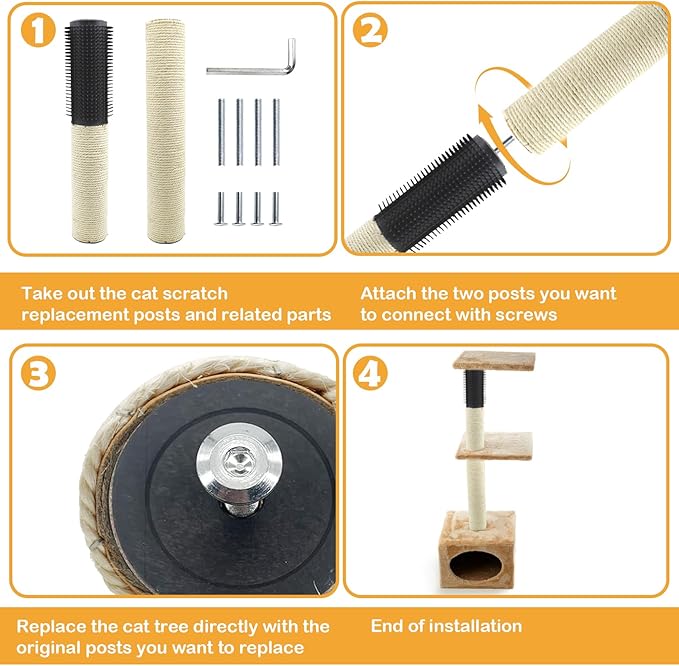 1

2

Take out the cat scratch replacement posts and related parts

Attach the two posts you want to connect with screws

3

4

Replace the cat tree directly with the original posts you want to replace

End of installation