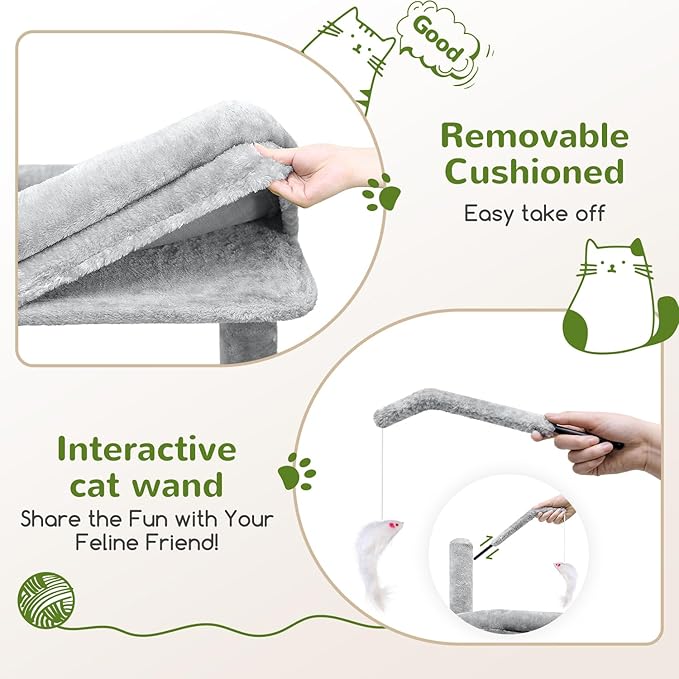 Good

Removable Cushioned

Easy take off

Interactive cat wand

Share the Fun with Your Feline Friend!