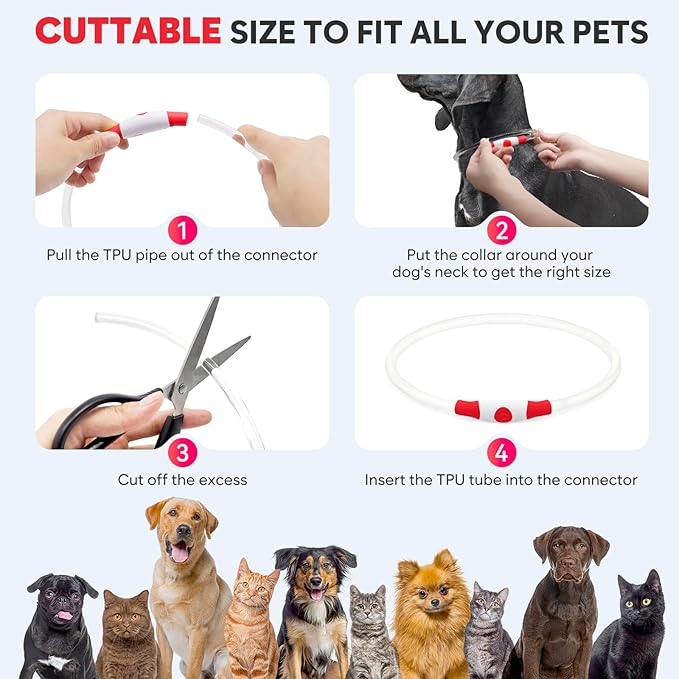 CUTTABLE SIZE TO FIT ALL YOUR PETS

1
Pull the TPU pipe out of the connector

2
Put the collar around your dog's neck to get the right size

3
Cut off the excess

4
Insert the TPU tube into the connector