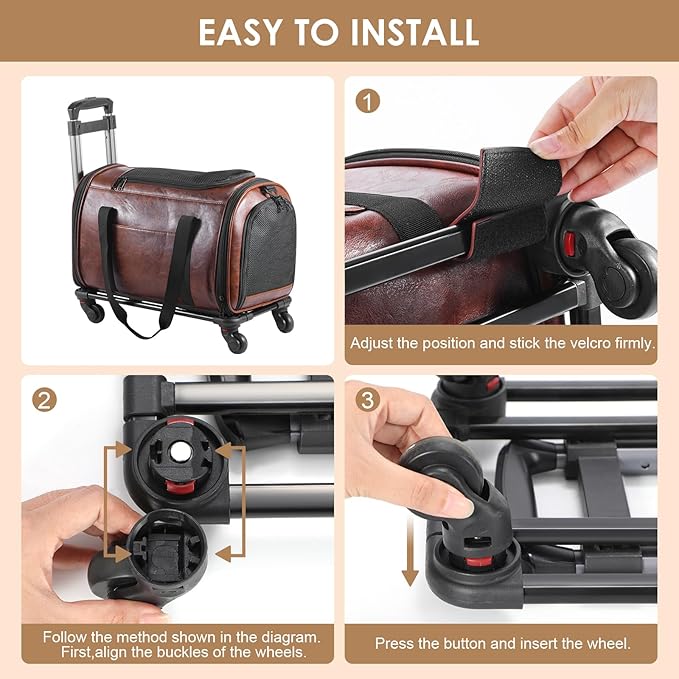 EASY TO INSTALL

1

Adjust the position and stick the velcro firmly.

2

Follow the method shown in the diagram. First,align the buckles of the wheels.

3

Press the button and insert the wheel.