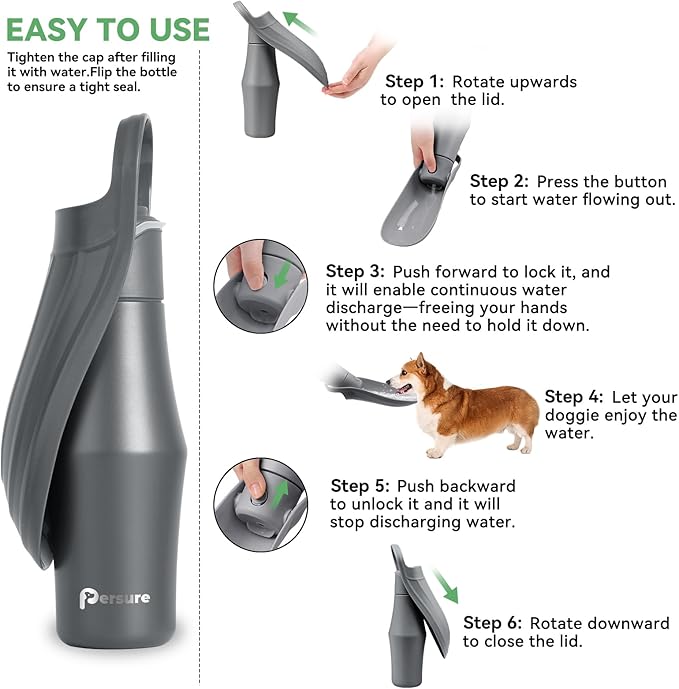 EASY TO USE

Tighten the cap after filling it with water.Flip the bottle to ensure a tight seal.

Persure

Step 1: Rotate upwards to open the lid.

Step 2: Press the button to start water flowing out.

Step 3: Push forward to lock it, and it will enable continuous water discharge—freeing your hands without the need to hold it down.

Step 4: Let your doggie enjoy the water.

Step 5: Push backward to unlock it and it will stop discharging water.

Step 6: Rotate downward to close the lid.