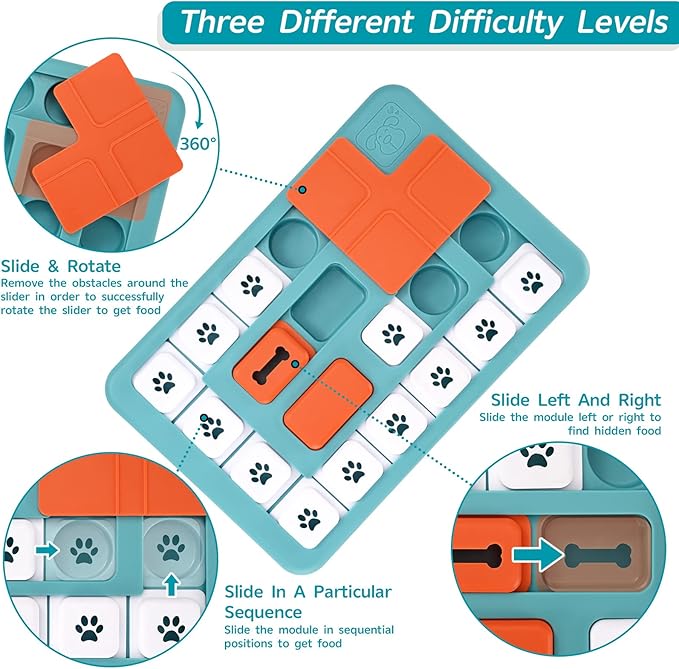 Three Different Difficulty Levels

360°

Slide & Rotate
Remove the obstacles around the slider in order to successfully rotate the slider to get food

Slide Left And Right
Slide the module left or right to find hidden food

Slide In A Particular Sequence
Slide the module in sequential positions to get food