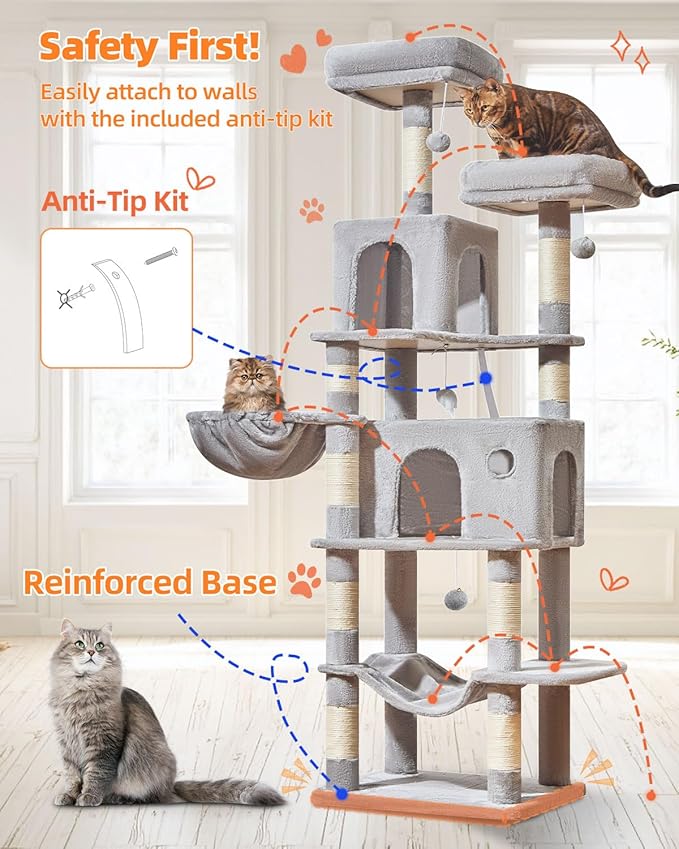 Safety First!
Easily attach to walls with the included anti-tip kit

Anti-Tip Kit

Reinforced Base