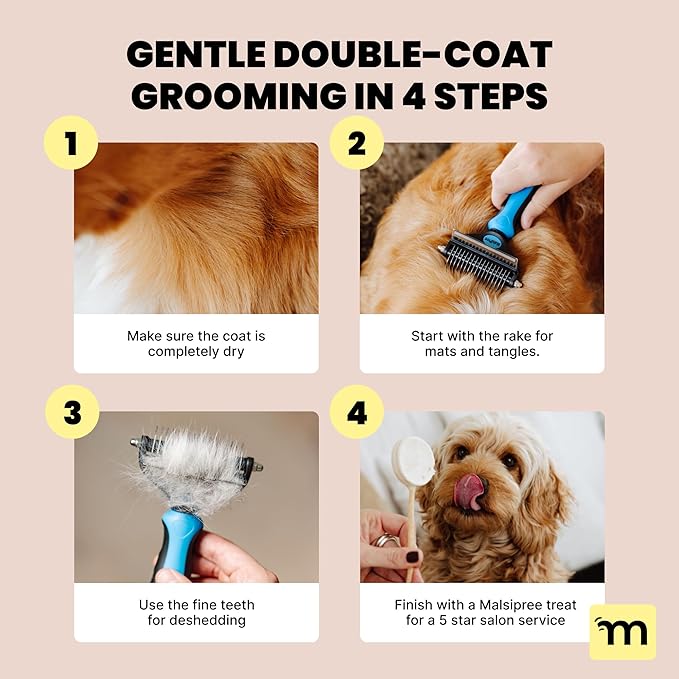 GENTLE DOUBLE-COAT GROOMING IN 4 STEPS

1

Make sure the coat is completely dry

2

Start with the rake for mats and tangles.

3

Use the fine teeth for deshedding

4

Finish with a Malsipree treat for a 5 star salon service

m