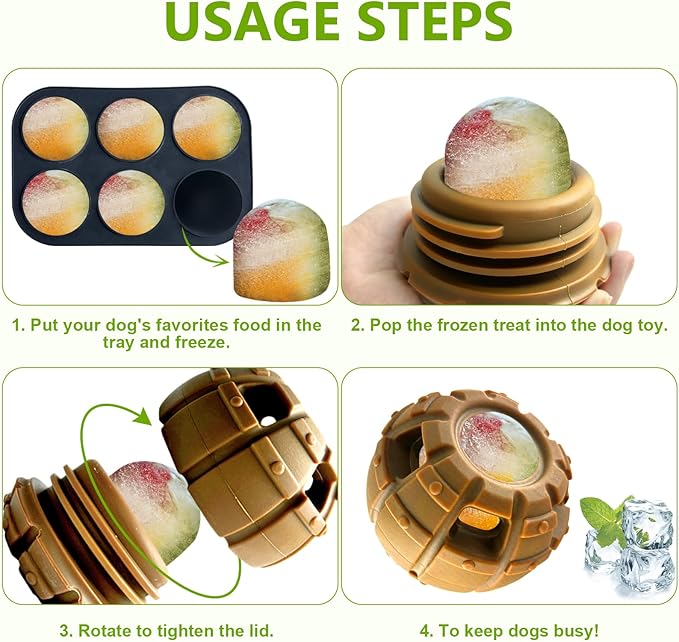 USAGE STEPS

1. Put your dog's favorites food in the tray and freeze.

2. Pop the frozen treat into the dog toy.

3. Rotate to tighten the lid.

4. To keep dogs busy!