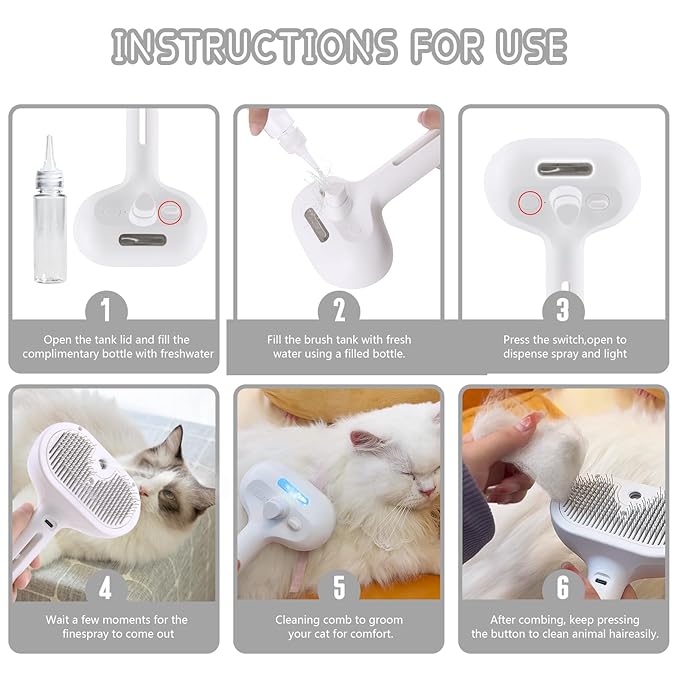 INSTRUCTIONS FOR USE

1

Open the tank lid and fill the complimentary bottle with freshwater

2

Fill the brush tank with fresh water using a filled bottle.

3

Press the switch,open to dispense spray and light

4

Wait a few moments for the finespray to come out

5

Cleaning comb to groom your cat for comfort.

6

After combing, keep pressing the button to clean animal haireasily.