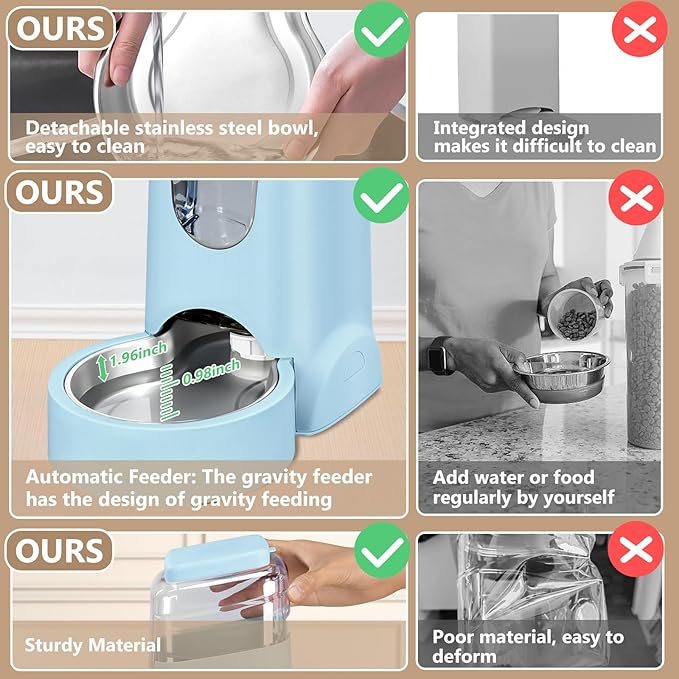 OURS

Detachable stainless steel bowl, easy to clean

Integrated design makes it difficult to clean

OURS

1.96inch

0.98inch

Automatic Feeder: The gravity feeder has the design of gravity feeding

Add water or food regularly by yourself

OURS

Sturdy Material

Poor material, easy to deform