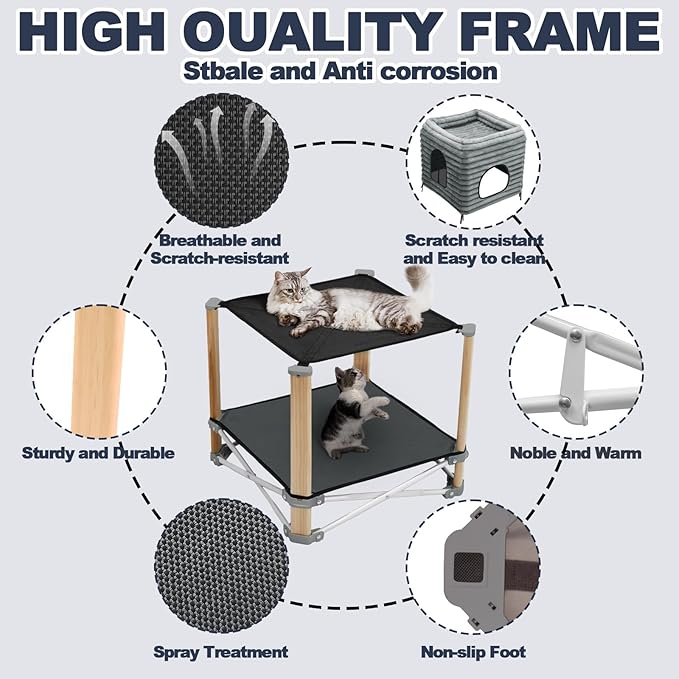 HIGH OUALITY FRAME
Stbale and Anti corrosion

Breathable and Scratch-resistant

Scratch resistant and Easy to clean

Sturdy and Durable

Noble and Warm

Spray Treatment

Non-slip Foot