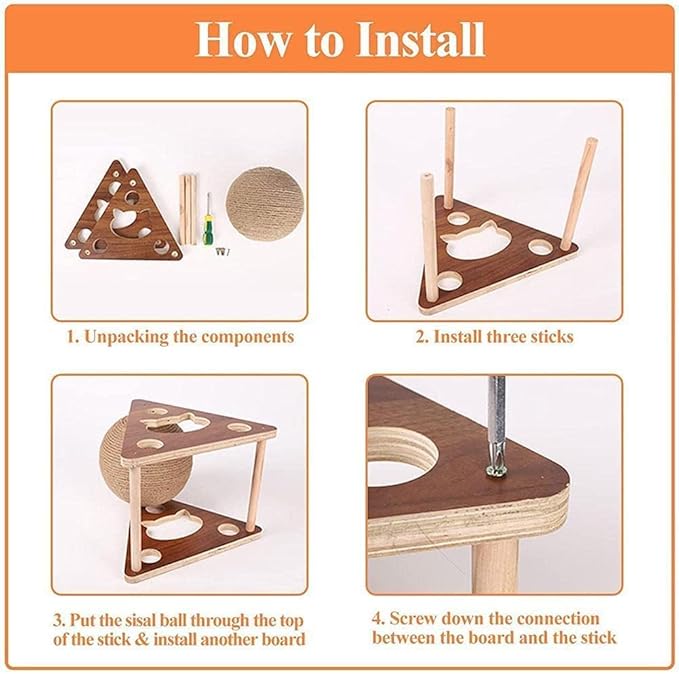 How to Install

1. Unpacking the components

2. Install three sticks

3. Put the sisal ball through the top of the stick & install another board

4. Screw down the connection between the board and the stick