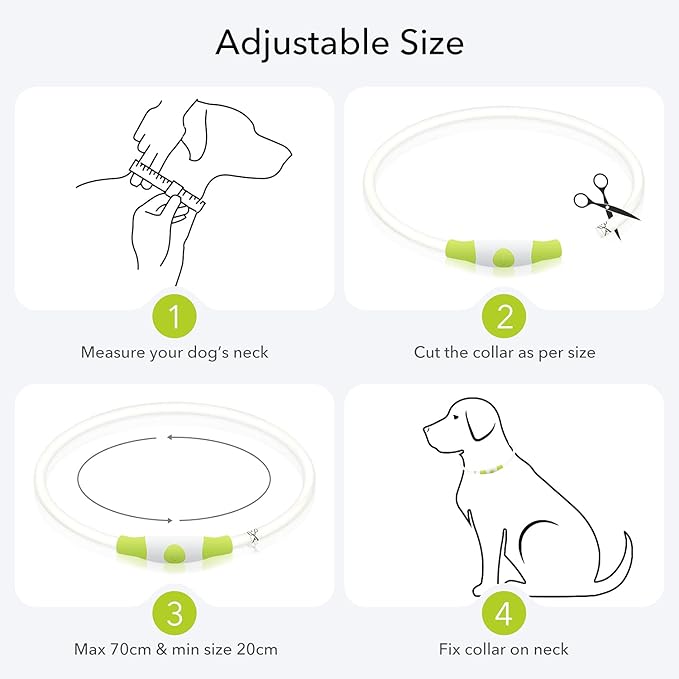 Adjustable Size

1
Measure your dog's neck

2
Cut the collar as per size

3
Max 70cm & min size 20cm

4
Fix collar on neck