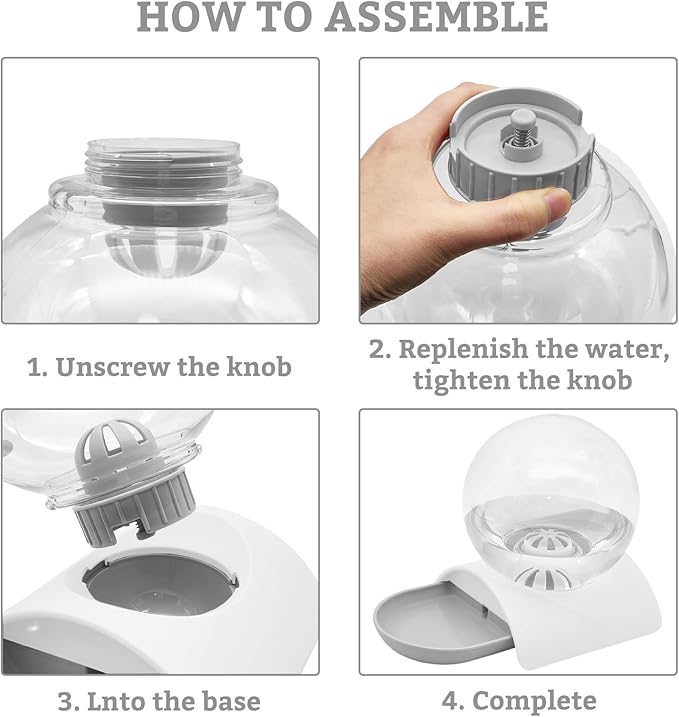 HOW TO ASSEMBLE

1. Unscrew the knob

2. Replenish the water, tighten the knob

3. Lnto the base

4. Complete