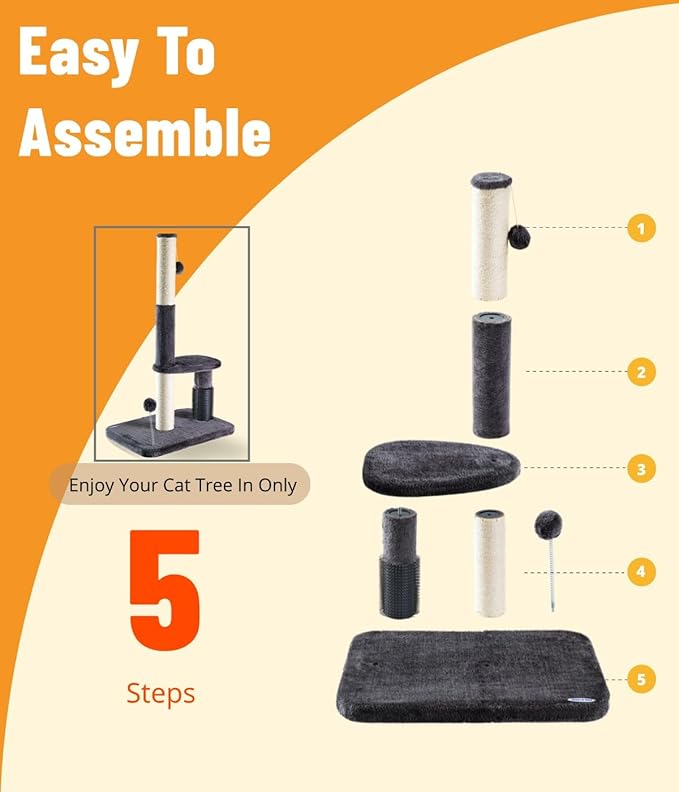 Easy To Assemble

Enjoy Your Cat Tree In Only

5

Steps

1

2

3

4

5