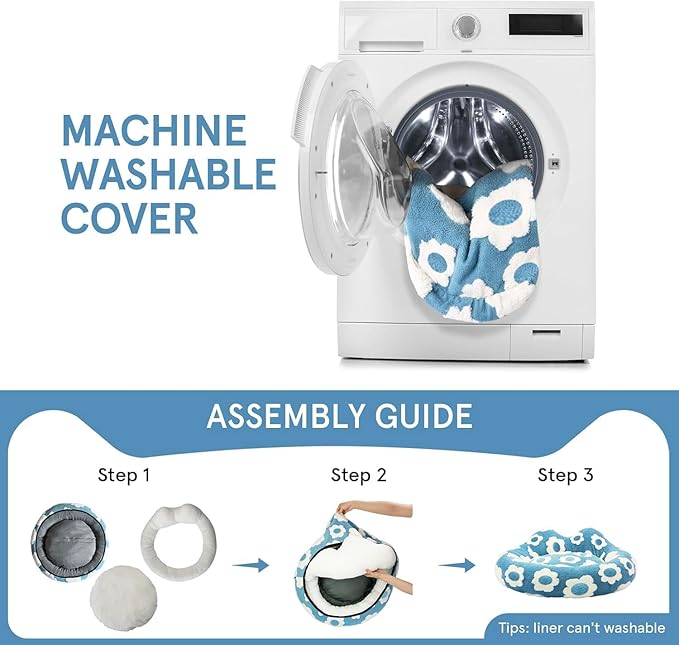 MACHINE WASHABLE COVER

ASSEMBLY GUIDE

Step 1

Step 2

Step 3

Tips: liner can't washable