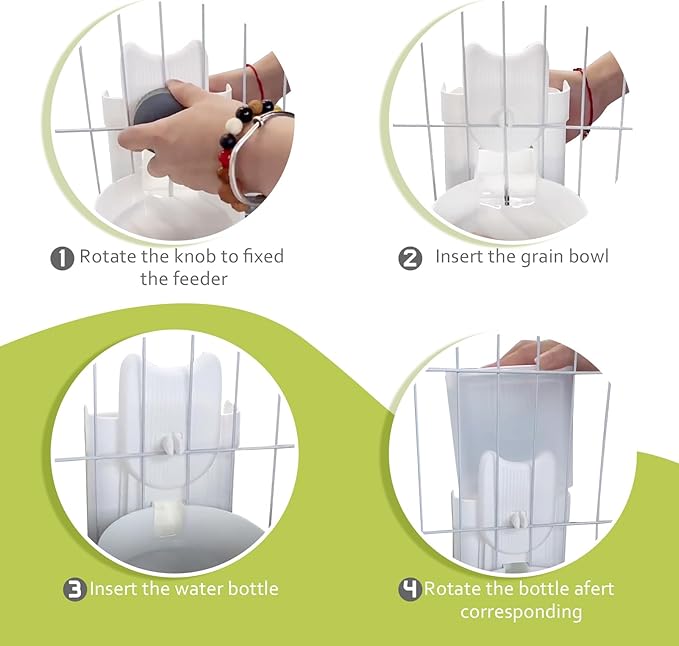 1 Rotate the knob to fixed the feeder

2 Insert the grain bowl

3 Insert the water bottle

4 Rotate the bottle afert corresponding