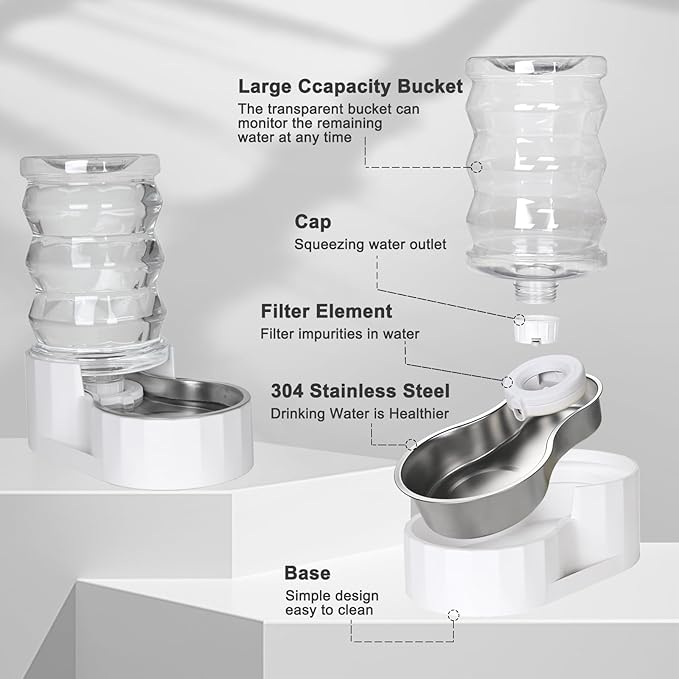 Large Ccapacity Bucket
The transparent bucket can monitor the remaining water at any time

Cap
Squeezing water outlet

Filter Element
Filter impurities in water

304 Stainless Steel
Drinking Water is Healthier

Base
Simple design easy to clean