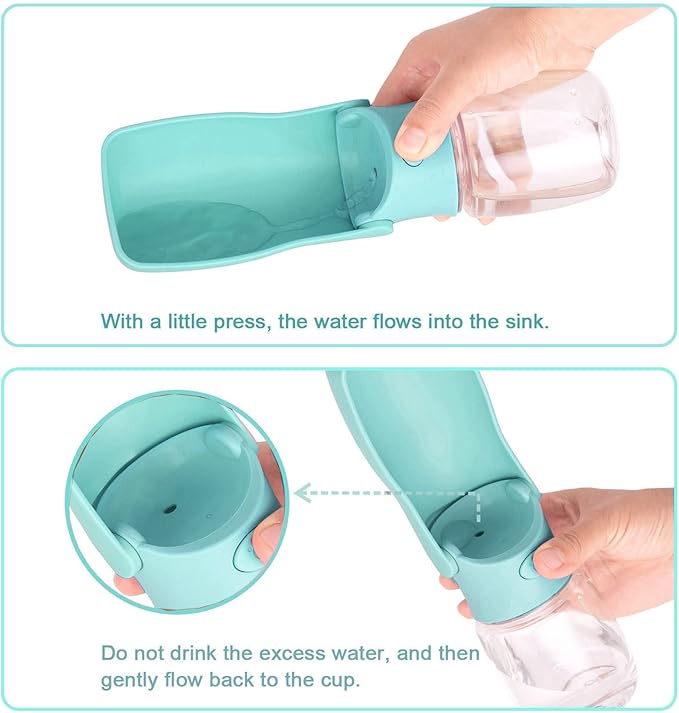 With a little press, the water flows into the sink.

Do not drink the excess water, and then gently flow back to the cup.