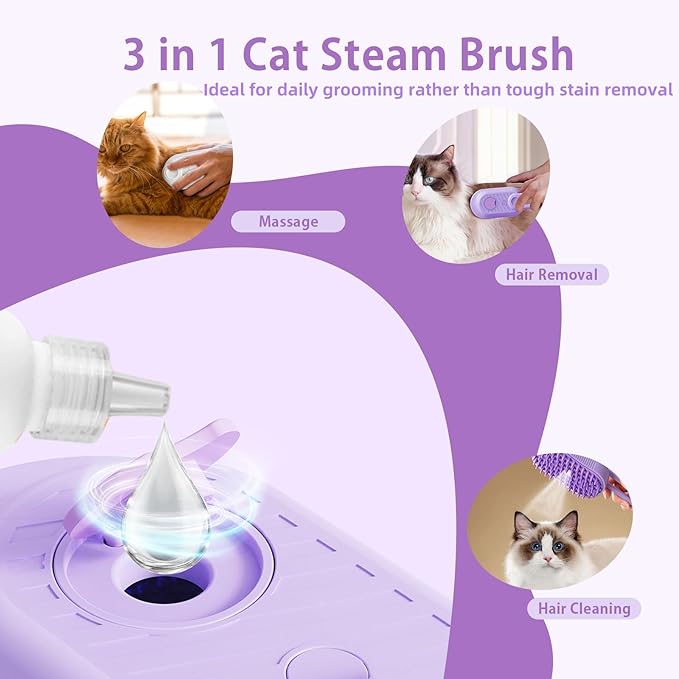 3 in 1 Cat Steam Brush

Ideal for daily grooming rather than tough stain removal

Massage

Hair Removal

Hair Cleaning