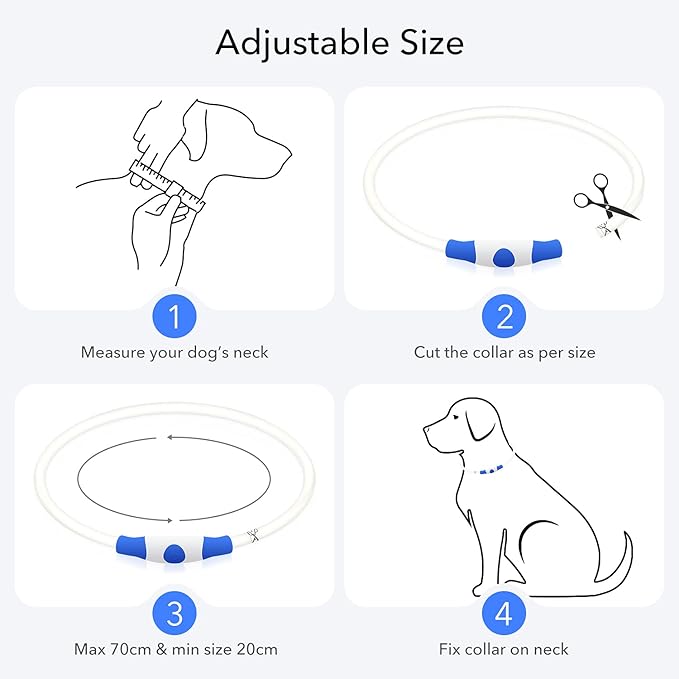 Adjustable Size

1
Measure your dog's neck

2
Cut the collar as per size

3
Max 70cm & min size 20cm

4
Fix collar on neck