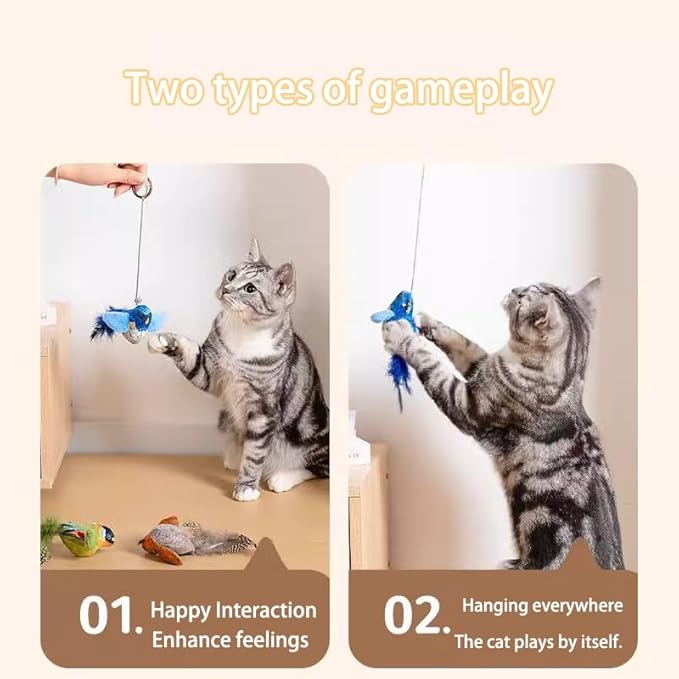 Two types of gameplay

01. Happy Interaction
Enhance feelings

02. Hanging everywhere
The cat plays by itself.